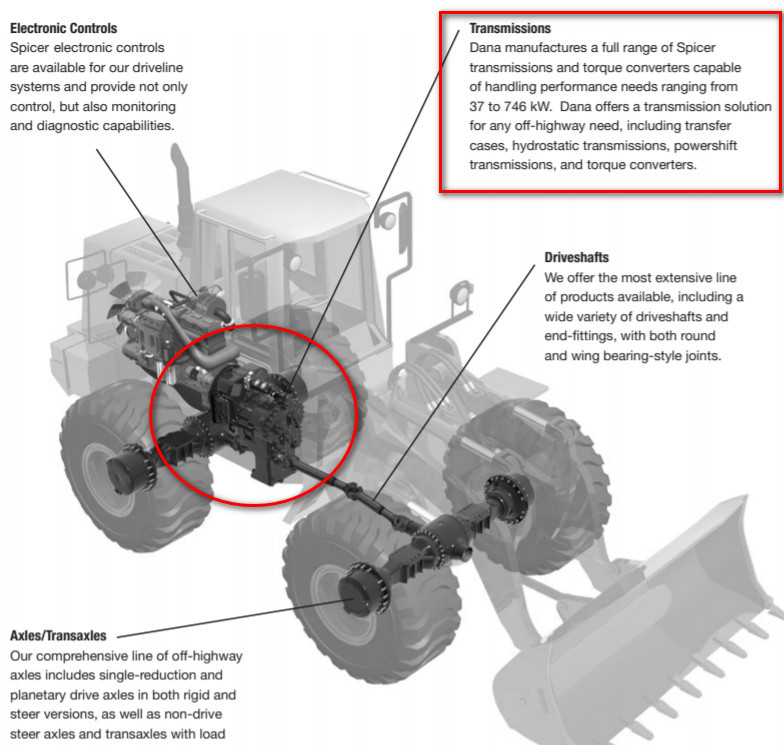 Electronic Controls
Spicer electronic controls are available for our driveline systems and provide not only control, but also monitoring and diagnostic capabilities.

Transmissions
Dana manufactures a full range of Spicer transmissions and torque converters capable of handling performance needs ranging from 37 to 746 kW. Dana offers a transmission solution for any off-highway need, including transfer cases, hydrostatic transmissions, powershift transmissions, and torque converters.

Driveshafts
We offer the most extensive line of products available, including a wide variety of driveshafts and end-fittings, with both round and wing bearing-style joints.

Axles/Transaxles
Our comprehensive line of off-highway axles includes single-reduction and planetary drive axles in both rigid and steer versions, as well as non-drive steer axles and transaxles with load